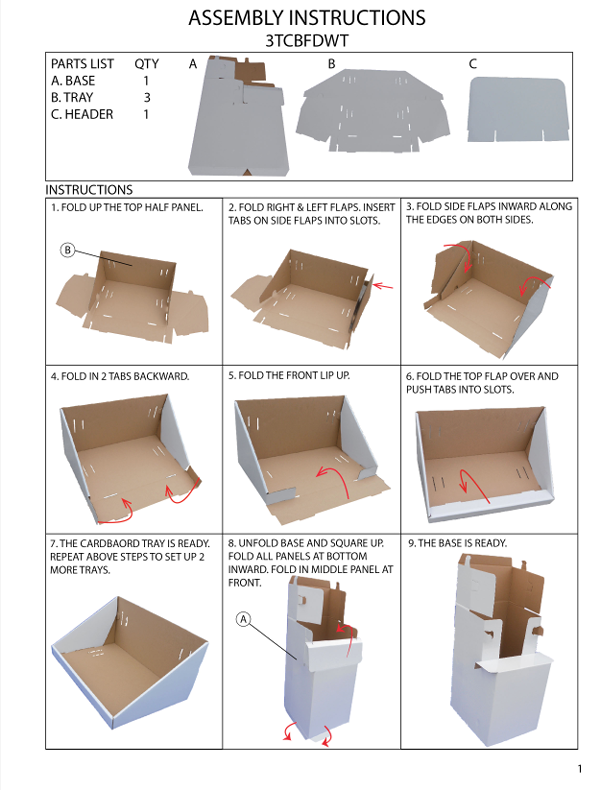 ASSEMBLY INSTRUCTIONS
3TCBFDWT

| PARTS LIST | QTY |
|---|---|
| A. BASE | 1 |
| B. TRAY | 3 |
| C. HEADER | 1 |

A

B

C

INSTRUCTIONS

1. FOLD UP THE TOP HALF PANEL.

B

2. FOLD RIGHT & LEFT FLAPS. INSERT TABS ON SIDE FLAPS INTO SLOTS.

3. FOLD SIDE FLAPS INWARD ALONG THE EDGES ON BOTH SIDES.

4. FOLD IN 2 TABS BACKWARD.

5. FOLD THE FRONT LIP UP.

6. FOLD THE TOP FLAP OVER AND PUSH TABS INTO SLOTS.

7. THE CARDBAORD TRAY IS READY. REPEAT ABOVE STEPS TO SET UP 2 MORE TRAYS.

8. UNFOLD BASE AND SQUARE UP. FOLD ALL PANELS AT BOTTOM INWARD. FOLD IN MIDDLE PANEL AT FRONT.

A

9. THE BASE IS READY.

1